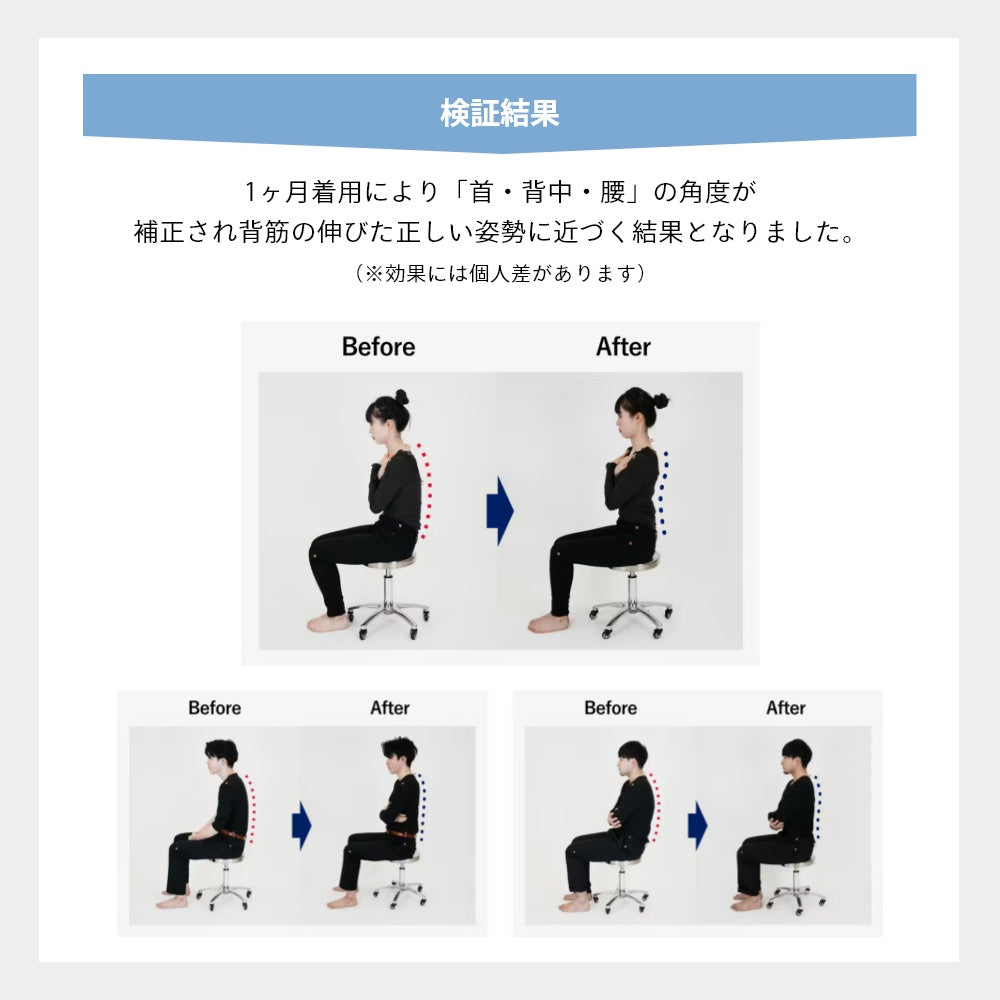 検証結果

1ヶ月着用により「首・背中・腰」の角度が
補正され背筋の伸びた正しい姿勢に近づく結果となりました。

（※効果には個人差があります）

Before

After

Before

After

Before

After