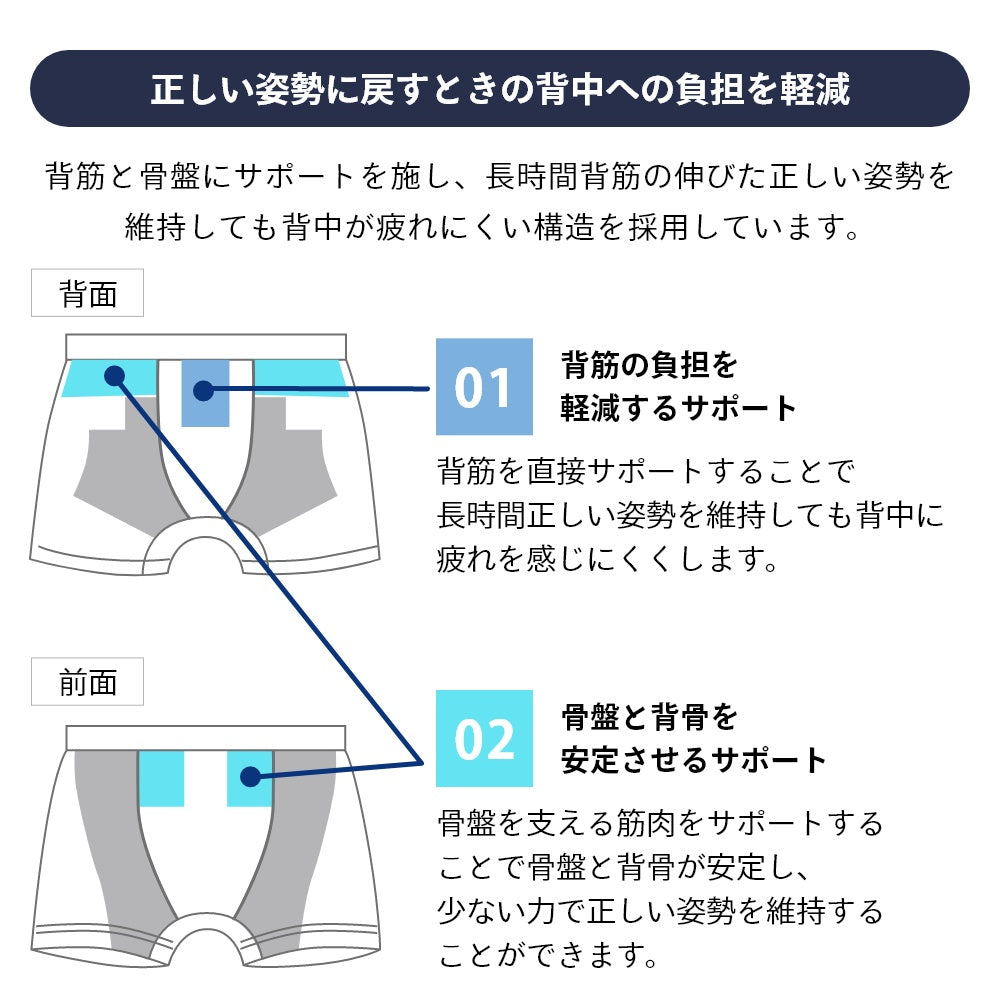 正しい姿勢に戻すときの背中への負担を軽減

背筋と骨盤にサポートを施し、長時間背筋の伸びた正しい姿勢を維持しても背中が疲れにくい構造を採用しています。

背面

01

背筋の負担を軽減するサポート

背筋を直接サポートすることで長時間正しい姿勢を維持しても背中に疲れを感じにくくします。

前面

02

骨盤と背骨を安定させるサポート

骨盤を支える筋肉をサポートすることで骨盤と背骨が安定し、少ない力で正しい姿勢を維持することができます。