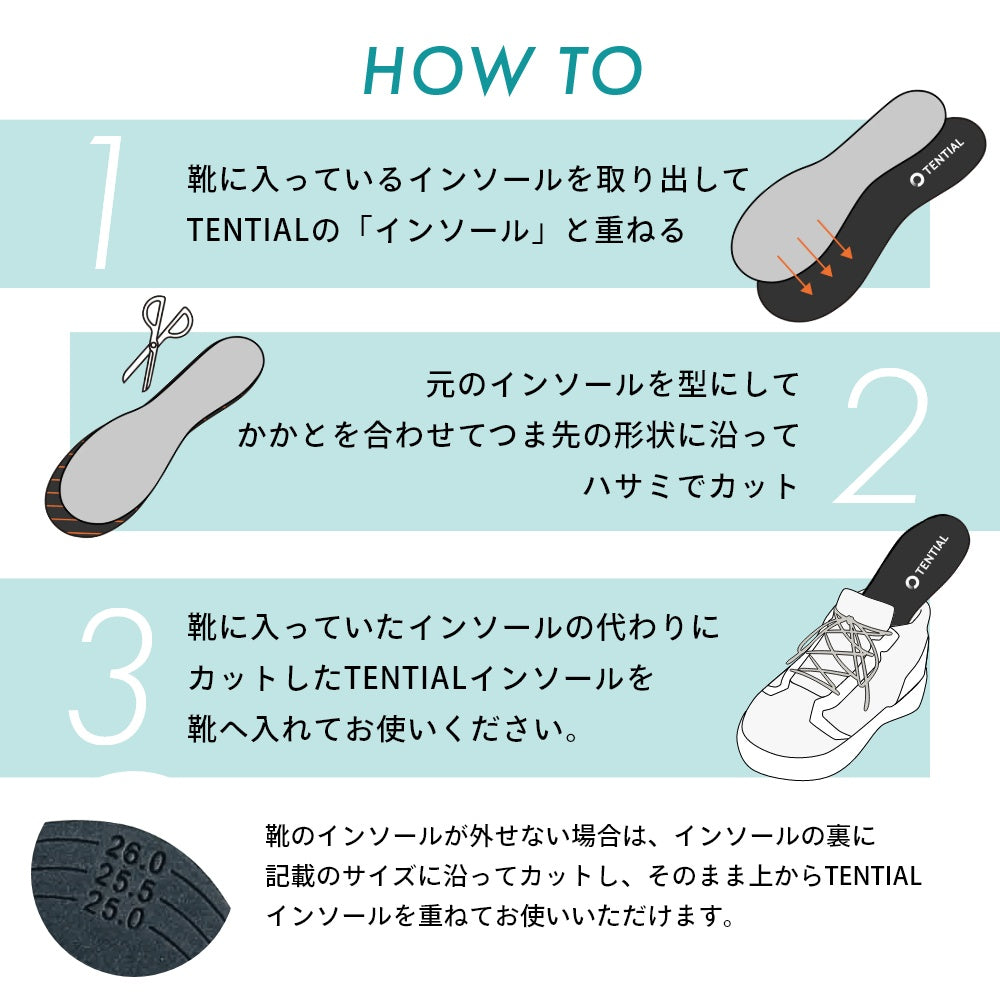 HOW TO

1

靴に入っているインソールを取り出して
TENTIALの「インソール」と重ねる

TENTIAL

元のインソールを型にして
かかとを合わせてつま先の形状に沿って
ハサミでカット

2

3

靴に入っていたインソールの代わりに
カットしたTENTIALインソールを
靴へ入れてお使いください。

TENTIAL

26.0
25.5
25.0

靴のインソールが外せない場合は、インソールの裏に
記載のサイズに沿ってカットし、そのまま上からTENTIAL
インソールを重ねてお使いいただけます。