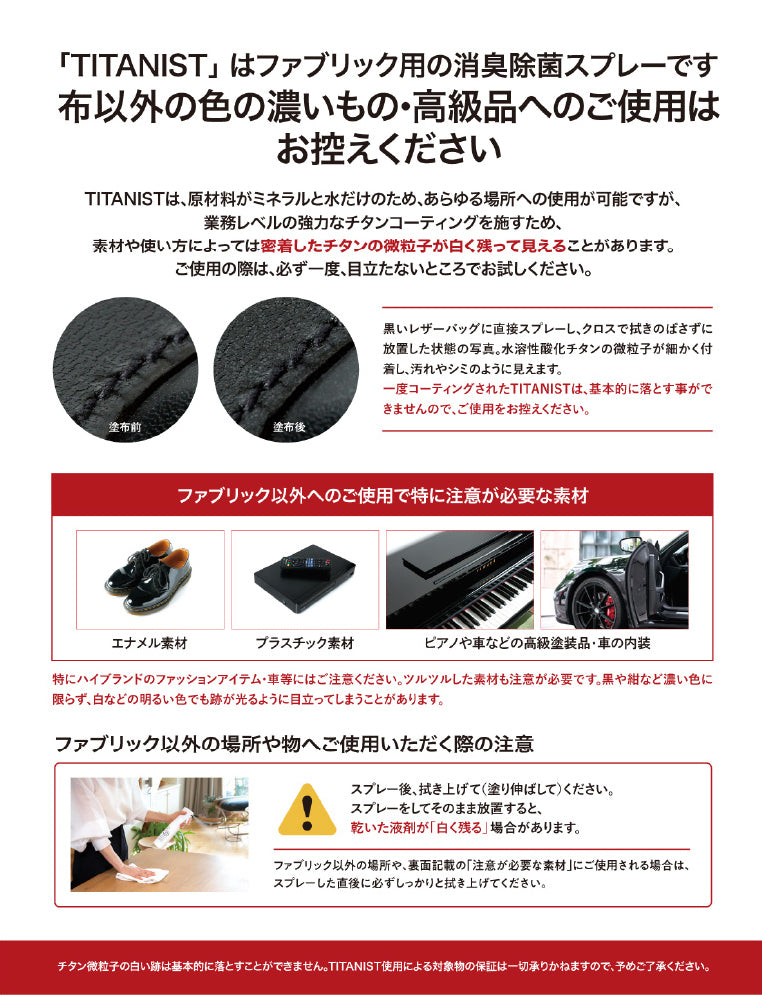 「TITANIST」はファブリック用の消臭除菌スプレーです
布以外の色の濃いもの・高級品へのご使用はお控えください

TITANISTは、原材料がミネラルと水だけのため、あらゆる場所への使用が可能ですが、業務レベルの強力なチタンコーティングを施すため、素材や使い方によっては密着したチタンの微粒子が白く残って見えることがあります。ご使用の際は、必ず一度、目立たないところでお試しください。

塗布前

塗布後

黒いレザーバッグに直接スプレーし、クロスで拭きのばさずに放置した状態の写真。水溶性酸化チタンの微粒子が細かく付着し、汚れやシミのように見えます。
一度コーティングされたTITANISTは、基本的に落とす事ができませんので、ご使用をお控えください。

ファブリック以外へのご使用で特に注意が必要な素材

エナメル素材

プラスチック素材

ピアノや車などの高級塗装品・車の内装

特にハイブランドのファッションアイテム・車等にはご注意ください。ツルツルした素材も注意が必要です。黒や紺など濃い色に限らず、白などの明るい色でも跡が光るように目立ってしまうことがあります。

ファブリック以外の場所や物へご使用いただく際の注意

スプレー後、拭き上げて（塗り伸ばして）ください。
スプレーをしてそのまま放置すると、
乾いた液剤が「白く残る」場合があります。

ファブリック以外の場所や、裏面記載の「注意が必要な素材」にご使用される場合は、スプレーした直後に必ずしっかりと拭き上げてください。

チタン微粒子の白い跡は基本的に落とすことができません。TITANIST使用による対象物の保証は一切承りかねますので、予めご了承ください。